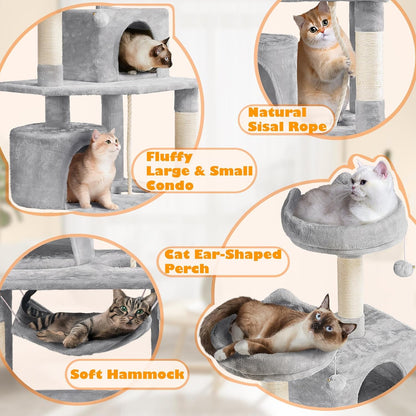 Natural Sisal Rope

Fluffy Large & Small Condo

Cat Ear-Shaped Perch

Soft Hammock